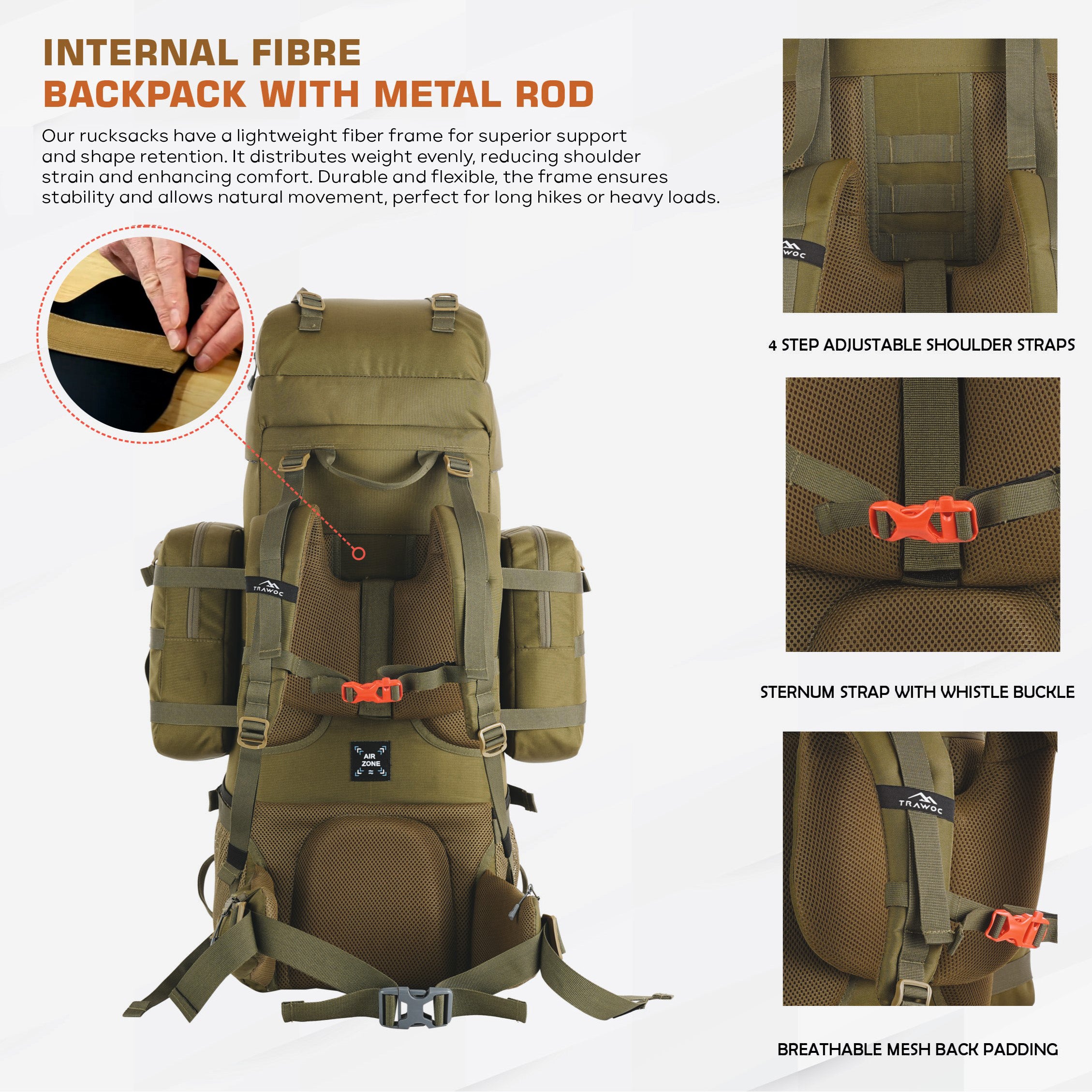 INTERNAL FIBRE
BACKPACK WITH METAL ROD

Our rucksacks have a lightweight fiber frame for superior support and shape retention. It distributes weight evenly, reducing shoulder strain and enhancing comfort. Durable and flexible, the frame ensures stability and allows natural movement, perfect for long hikes or heavy loads.

TRAWOC

AIR ZONE

TRAWOC

4 STEP ADJUSTABLE SHOULDER STRAPS

STERNUM STRAP WITH WHISTLE BUCKLE

TRAWOC

BREATHABLE MESH BACK PADDING