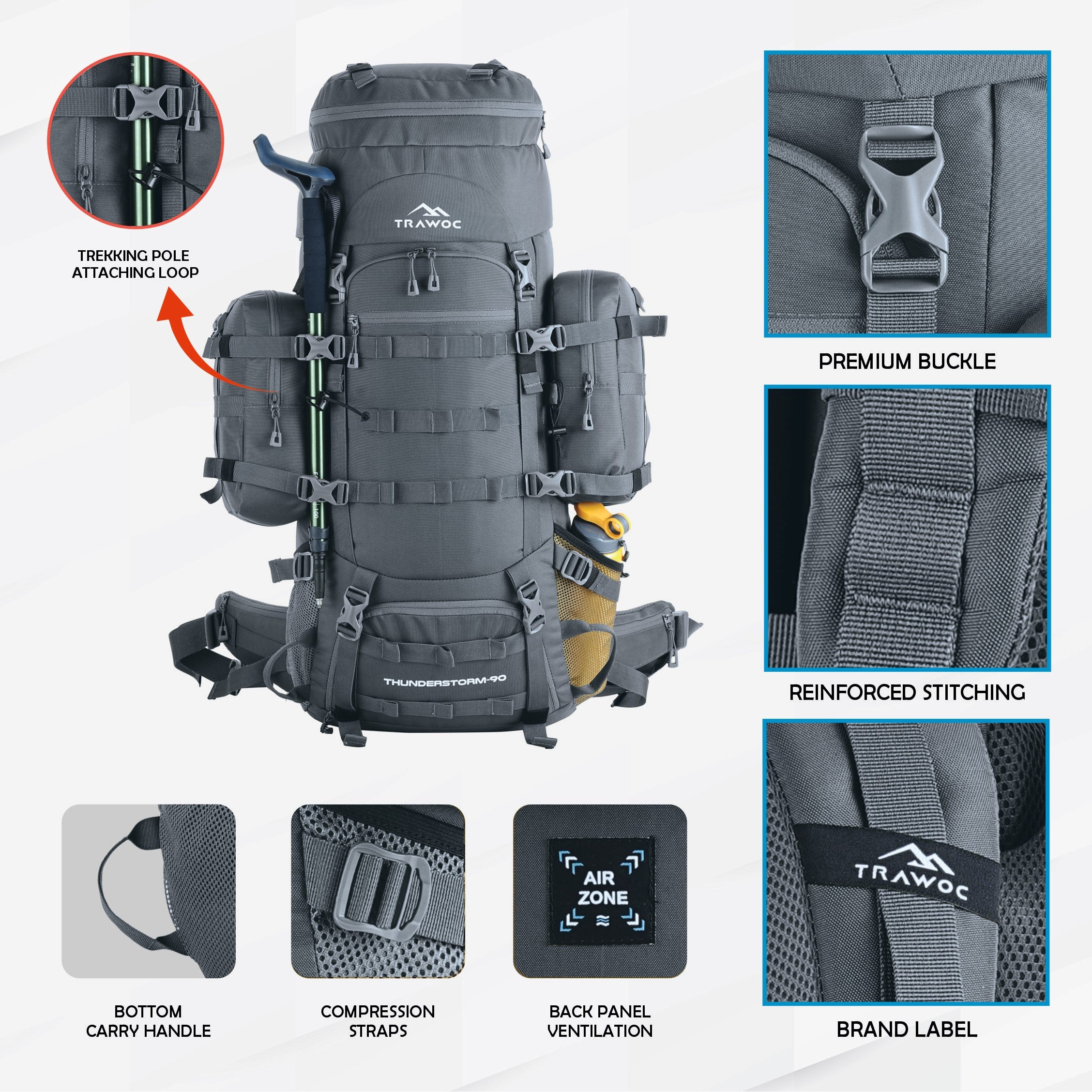 TREKKING POLE ATTACHING LOOP

TRAWOC

THUNDERSTORM-90

PREMIUM BUCKLE

REINFORCED STITCHING

TRAWOC

BRAND LABEL

BOTTOM CARRY HANDLE

COMPRESSION STRAPS

AIR ZONE

BACK PANEL VENTILATION