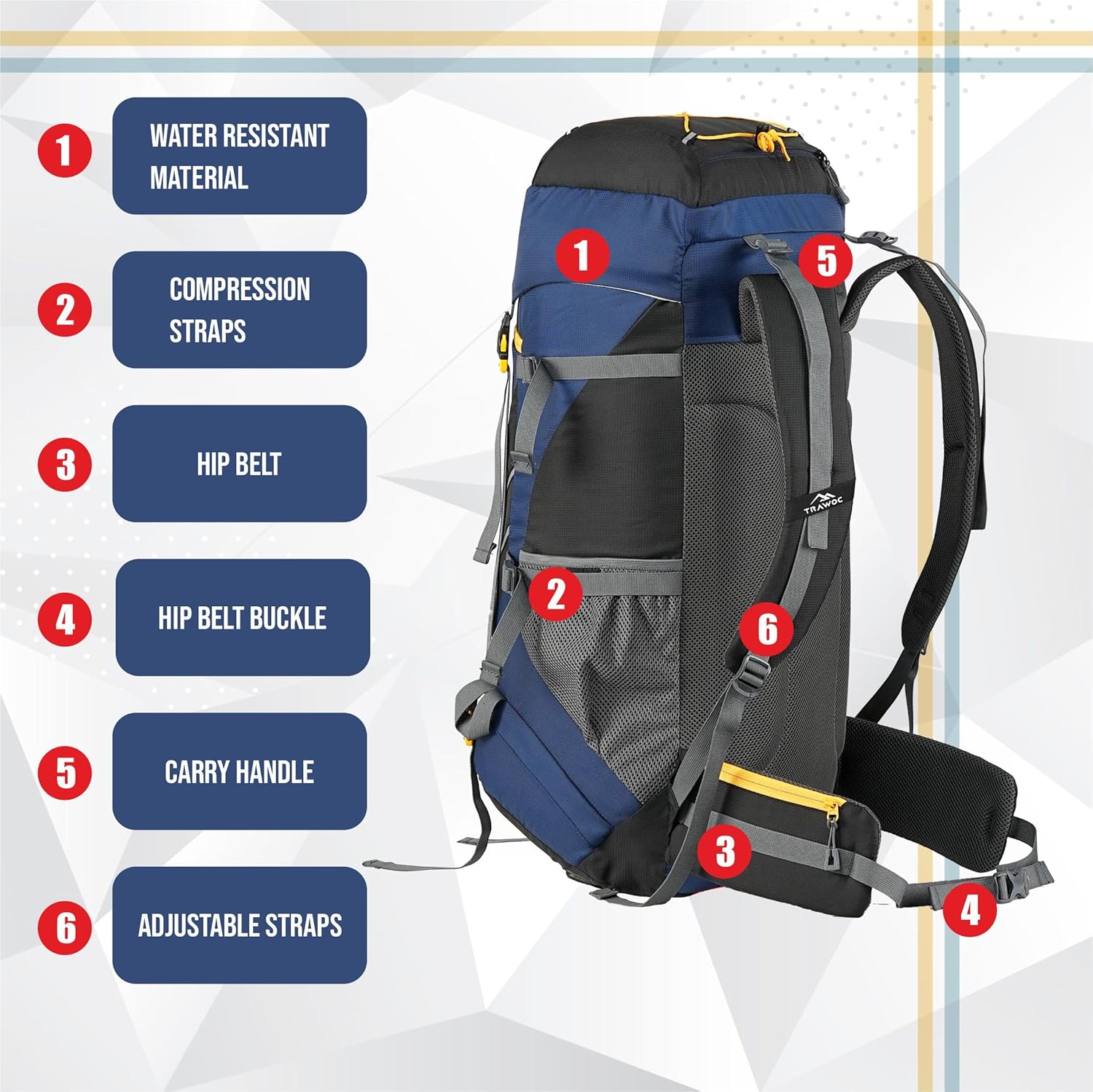 1 WATER RESISTANT MATERIAL

2 COMPRESSION STRAPS

3 HIP BELT

4 HIP BELT BUCKLE

5 CARRY HANDLE

6 ADJUSTABLE STRAPS

1

5

TRAWOC

2

6

3

4