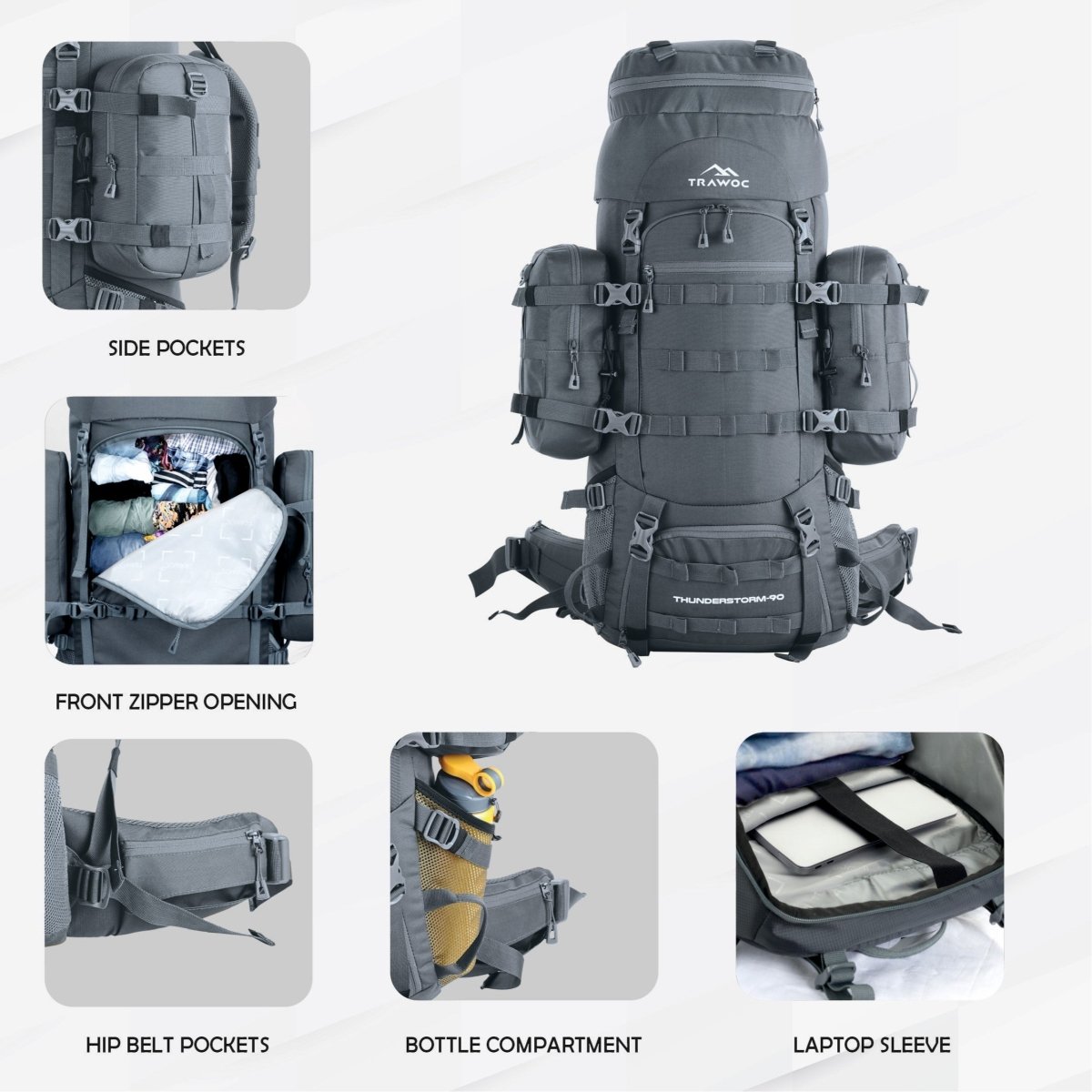 SIDE POCKETS

TRAWOC

THUNDERSTORM-90

FRONT ZIPPER OPENING

HIP BELT POCKETS

BOTTLE COMPARTMENT

LAPTOP SLEEVE