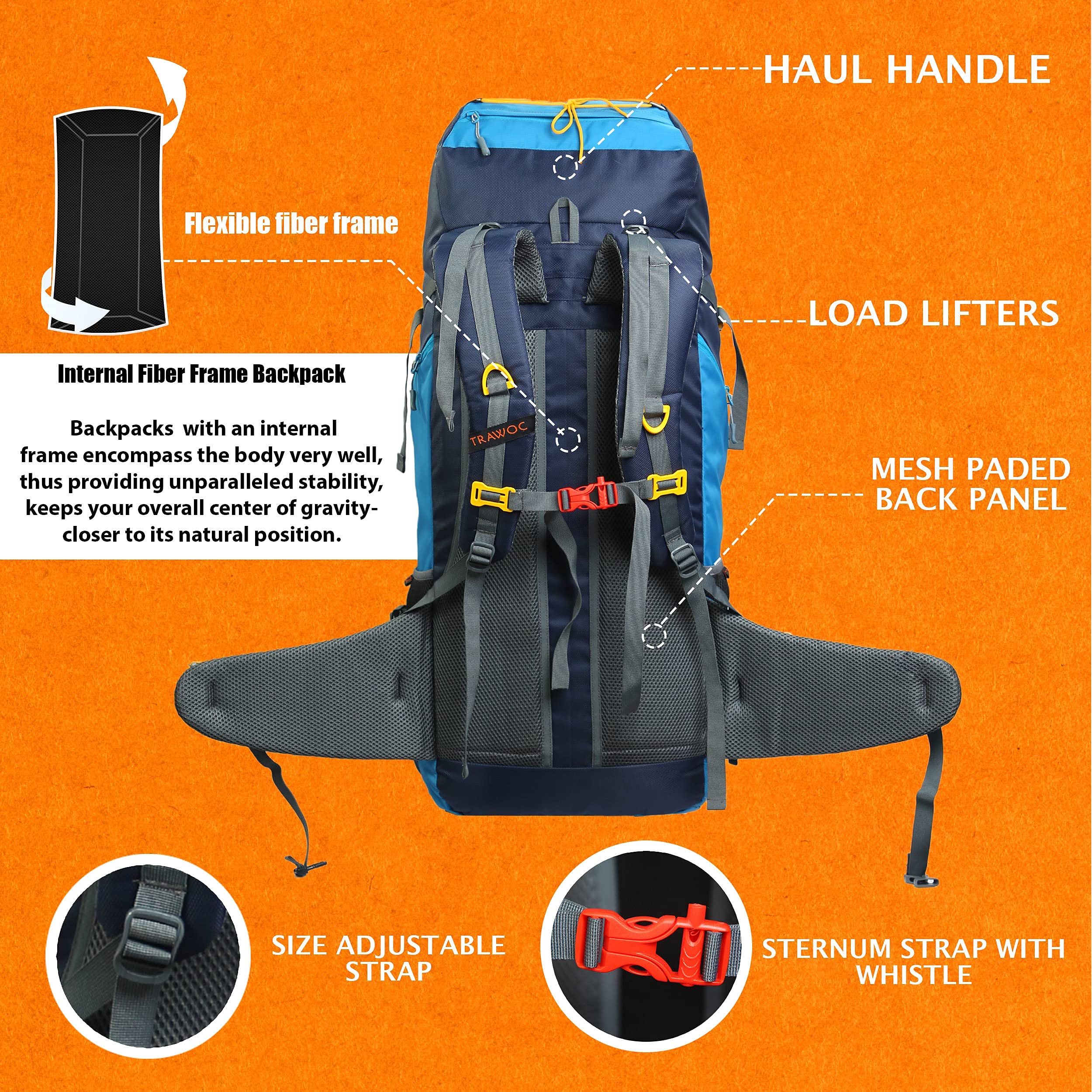 HAUL HANDLE

Flexible fiber frame

LOAD LIFTERS

Internal Fiber Frame Backpack

Backpacks with an internal frame encompass the body very well, thus providing unparalleled stability, keeps your overall center of gravity-closer to its natural position.

TRAWOC

MESH PADED BACK PANEL

SIZE ADJUSTABLE STRAP

STERNUM STRAP WITH WHISTLE