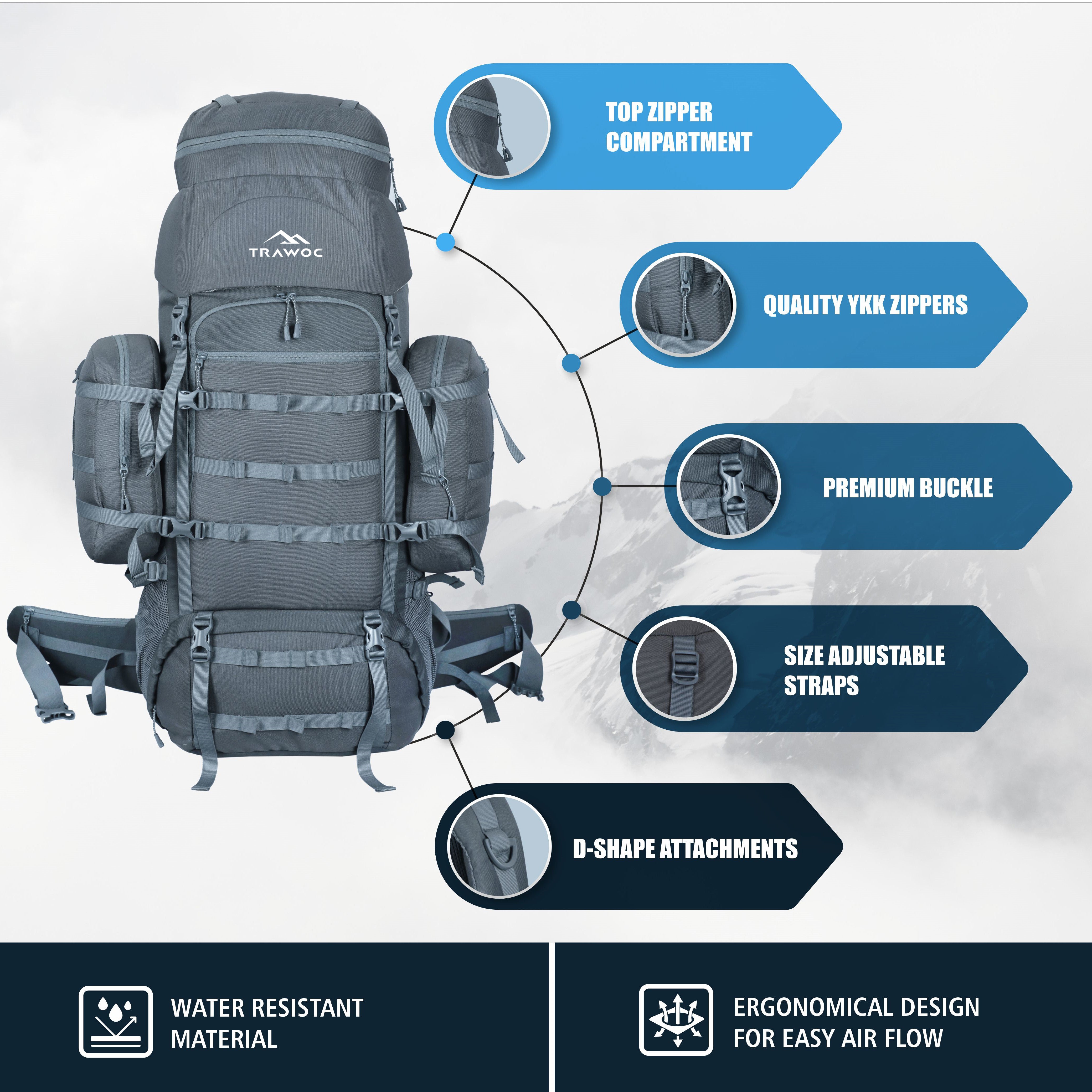 TRAWOC

TOP ZIPPER COMPARTMENT

QUALITY YKK ZIPPERS

PREMIUM BUCKLE

SIZE ADJUSTABLE STRAPS

D-SHAPE ATTACHMENTS

WATER RESISTANT MATERIAL

ERGONOMICAL DESIGN FOR EASY AIR FLOW