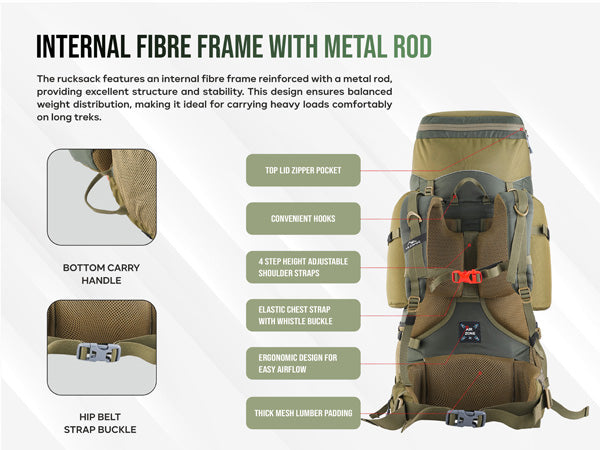 INTERNAL FIBRE FRAME WITH METAL ROD

The rucksack features an internal fibre frame reinforced with a metal rod, providing excellent structure and stability. This design ensures balanced weight distribution, making it ideal for carrying heavy loads comfortably on long treks.

BOTTOM CARRY HANDLE

HIP BELT STRAP BUCKLE

TOP LID ZIPPER POCKET

CONVENIENT HOOKS

4 STEP HEIGHT ADJUSTABLE SHOULDER STRAPS

ELASTIC CHEST STRAP WITH WHISTLE BUCKLE

ERGONOMIC DESIGN FOR EASY AIRFLOW

THICK MESH LUMBER PADDING

AIR ZONE