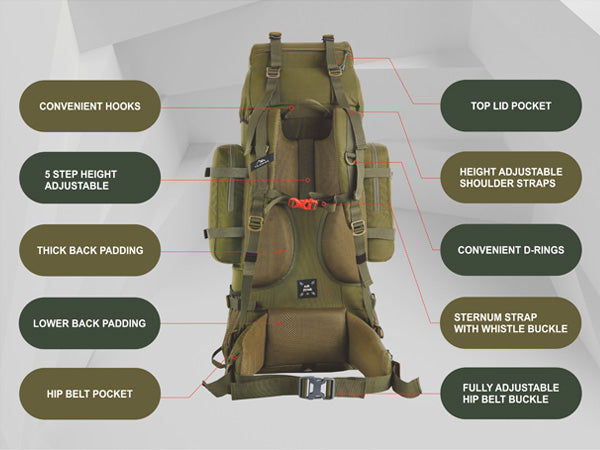 CONVENIENT HOOKS

5 STEP HEIGHT ADJUSTABLE

THICK BACK PADDING

LOWER BACK PADDING

HIP BELT POCKET

TOP LID POCKET

HEIGHT ADJUSTABLE SHOULDER STRAPS

CONVENIENT D-RINGS

STERNUM STRAP WITH WHISTLE BUCKLE

FULLY ADJUSTABLE HIP BELT BUCKLE