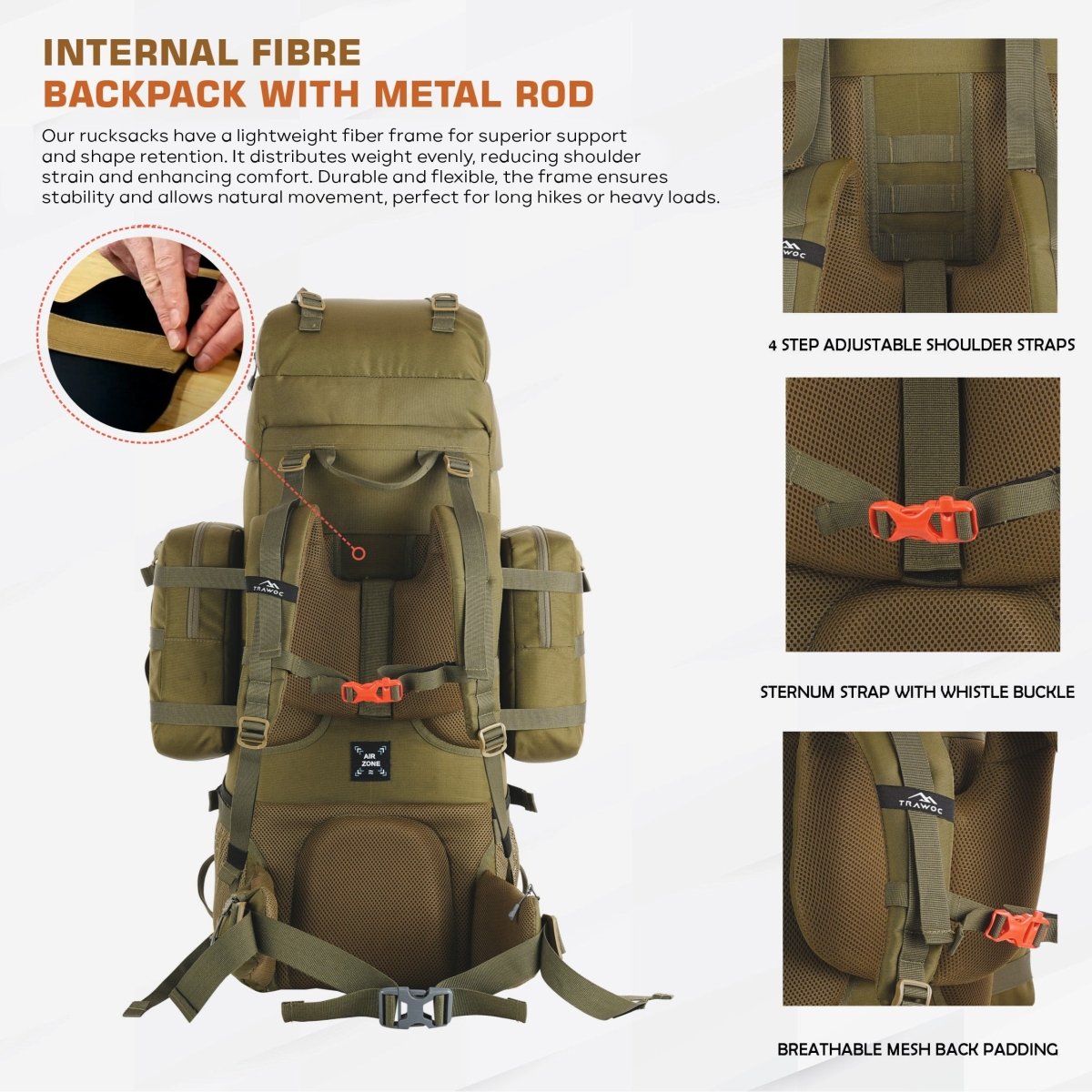 INTERNAL FIBRE
BACKPACK WITH METAL ROD

Our rucksacks have a lightweight fiber frame for superior support and shape retention. It distributes weight evenly, reducing shoulder strain and enhancing comfort. Durable and flexible, the frame ensures stability and allows natural movement, perfect for long hikes or heavy loads.

TRAWOC

AIR ZONE

TRAWOC

4 STEP ADJUSTABLE SHOULDER STRAPS

STERNUM STRAP WITH WHISTLE BUCKLE

TRAWOC

BREATHABLE MESH BACK PADDING